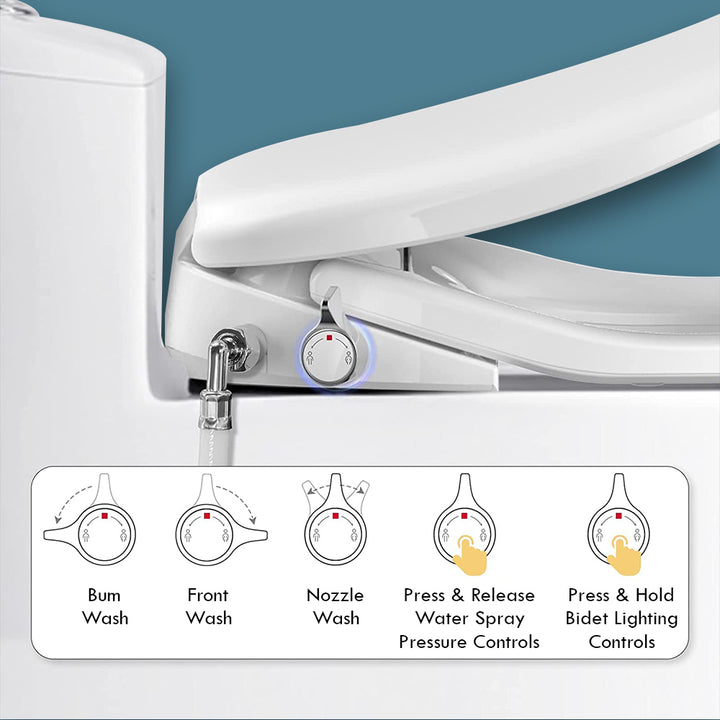 Bum Wash

Front Wash

Nozzle Wash

Press & Release Water Spray Pressure Controls

Press & Hold Bidet Lighting Controls