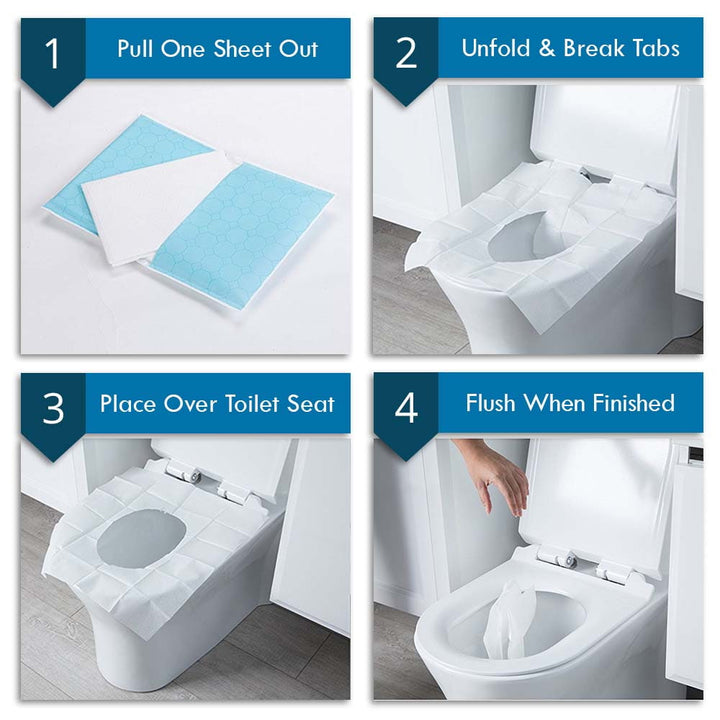 1 Pull One Sheet Out

2 Unfold & Break Tabs

3 Place Over Toilet Seat

4 Flush When Finished